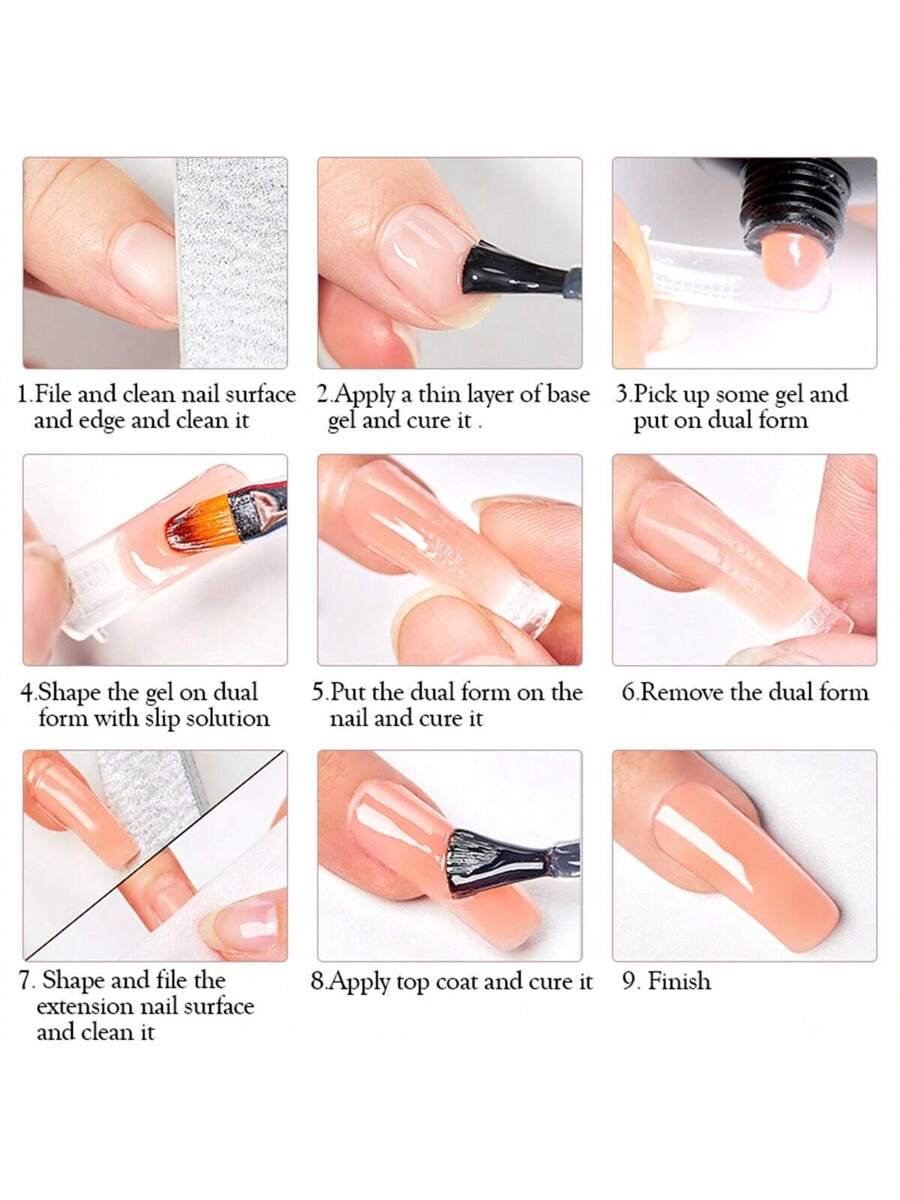 1.File and clean nail surface and edge and clean it

2.Apply a thin layer of base gel and cure it .

3.Pick up some gel and put on dual form

4.Shape the gel on dual form with slip solution

5.Put the dual form on the nail and cure it

6.Remove the dual form

7. Shape and file the extension nail surface and clean it

8.Apply top coat and cure it

9. Finish