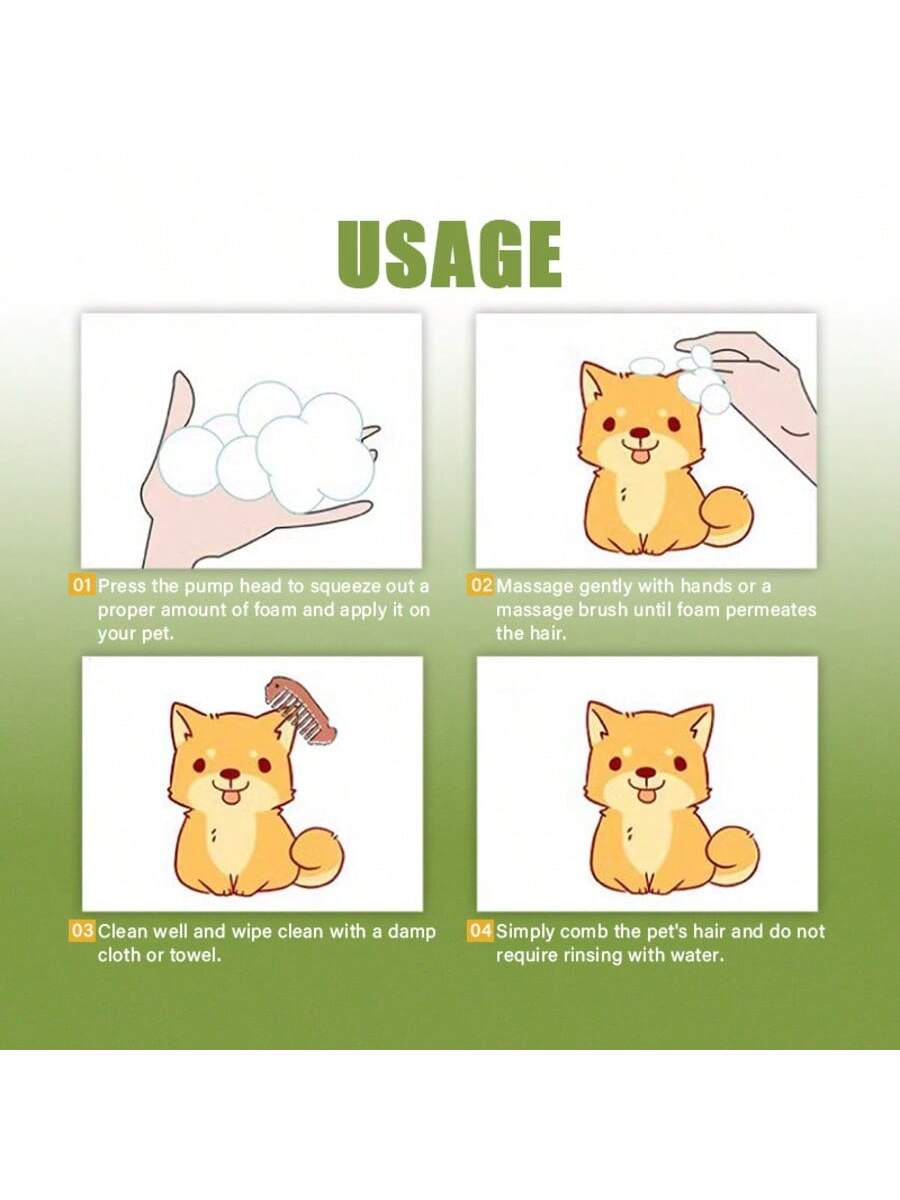 USAGE

01 Press the pump head to squeeze out a proper amount of foam and apply it on your pet.

02 Massage gently with hands or a massage brush until foam permeates the hair.

03 Clean well and wipe clean with a damp cloth or towel.

04 Simply comb the pet's hair and do not require rinsing with water.