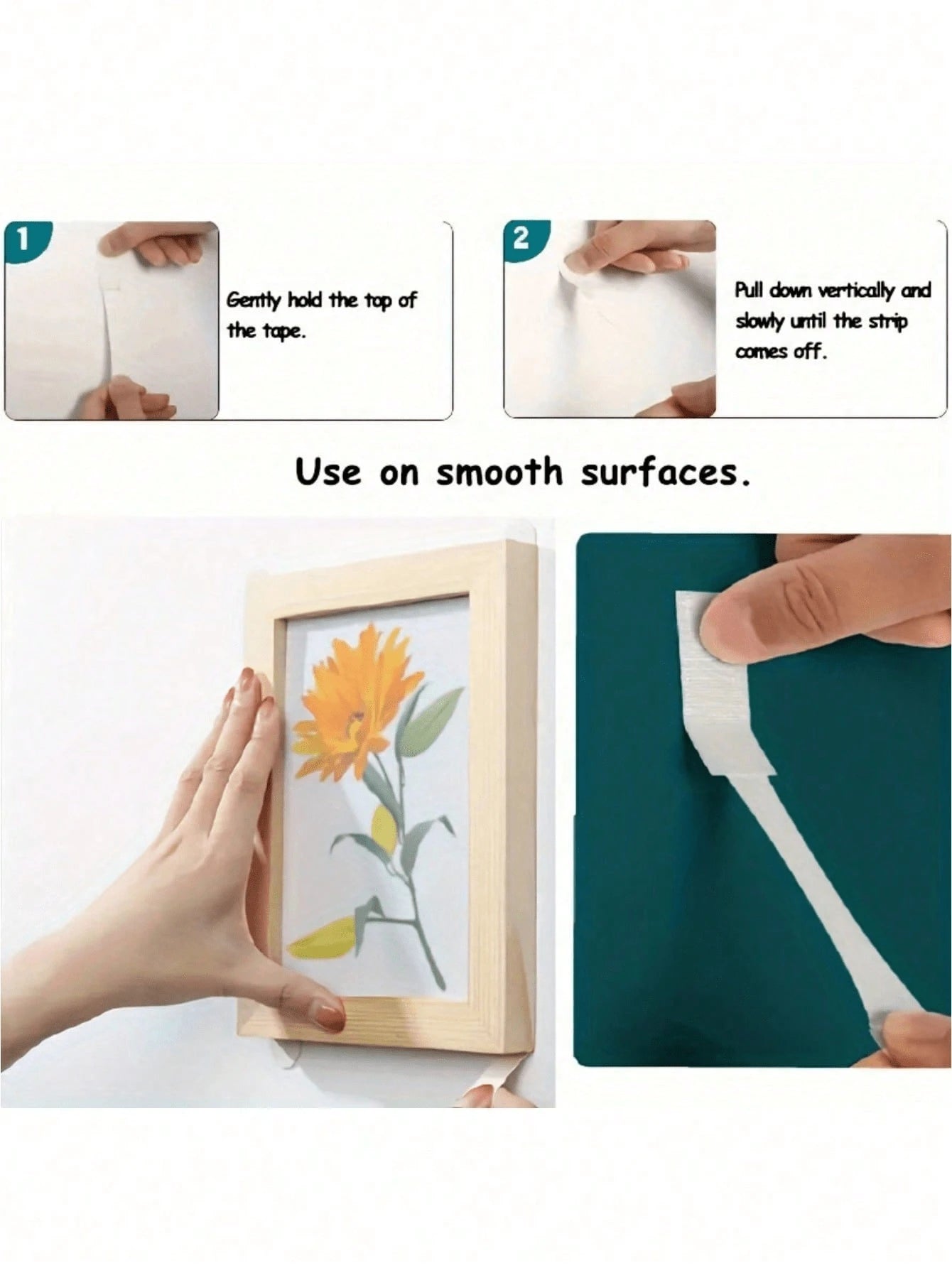 1

Gently hold the top of the tape.

2

Pull down vertically and slowly until the strip comes off.

Use on smooth surfaces.