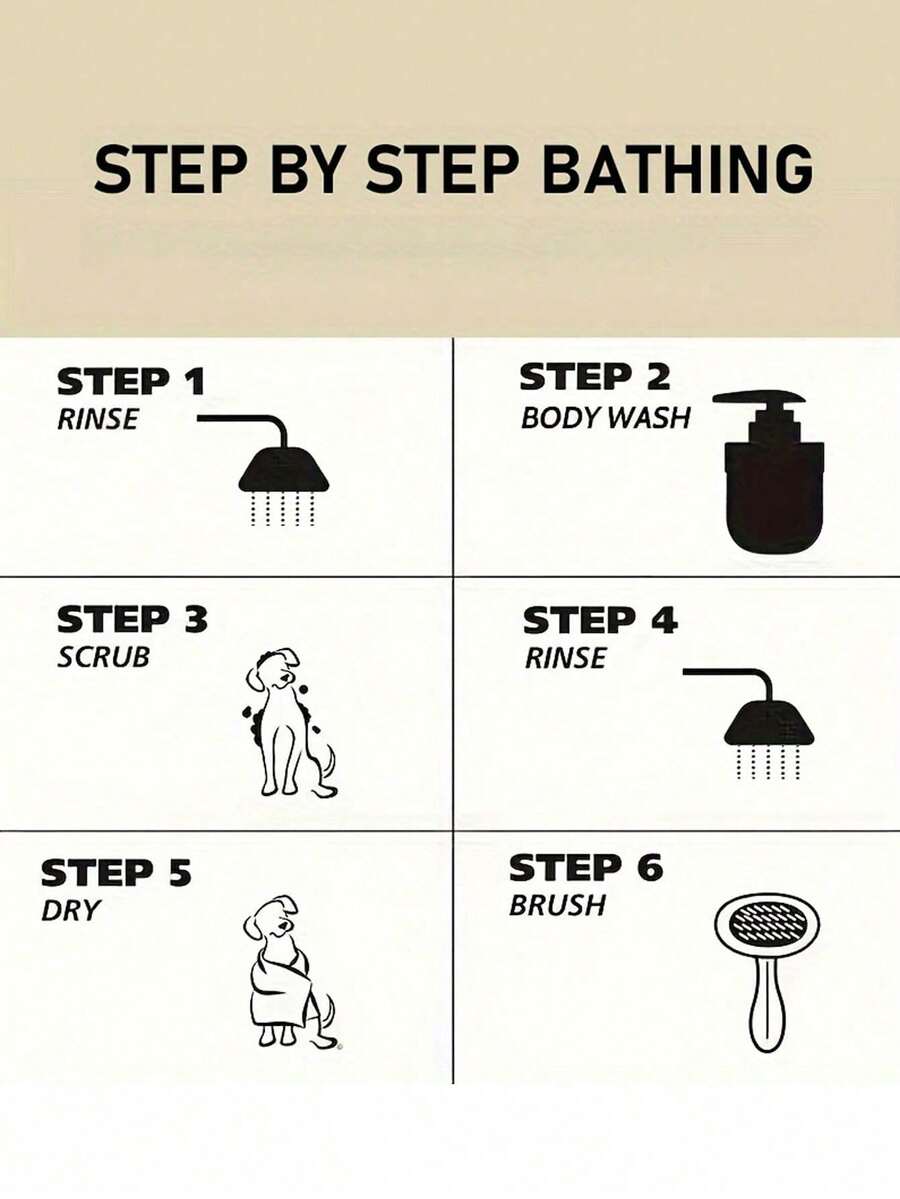 STEP BY STEP BATHING

STEP 1
RINSE

STEP 2
BODY WASH

STEP 3
SCRUB

STEP 4
RINSE

STEP 5
DRY

STEP 6
BRUSH