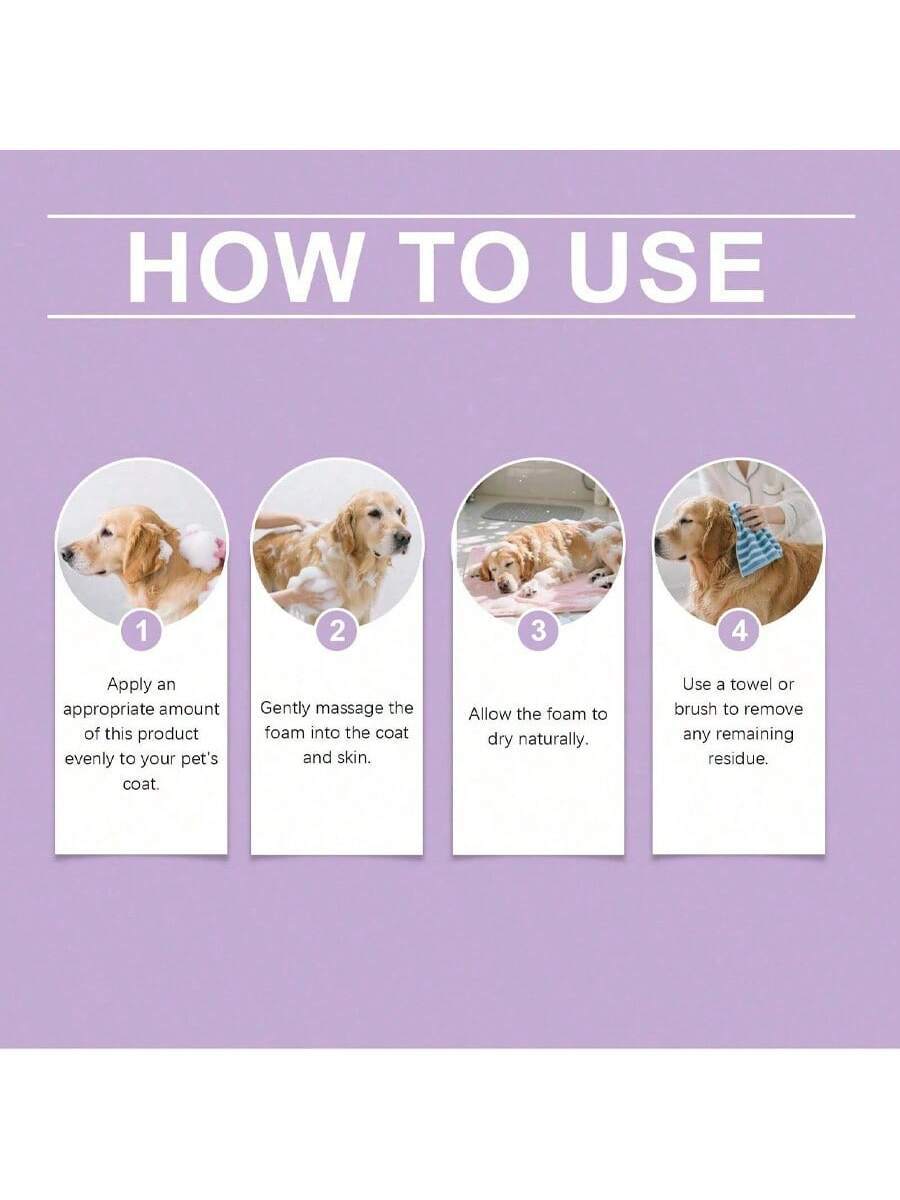 HOW TO USE

1

Apply an appropriate amount of this product evenly to your pet's coat.

2

Gently massage the foam into the coat and skin.

3

Allow the foam to dry naturally.

4

Use a towel or brush to remove any remaining residue.