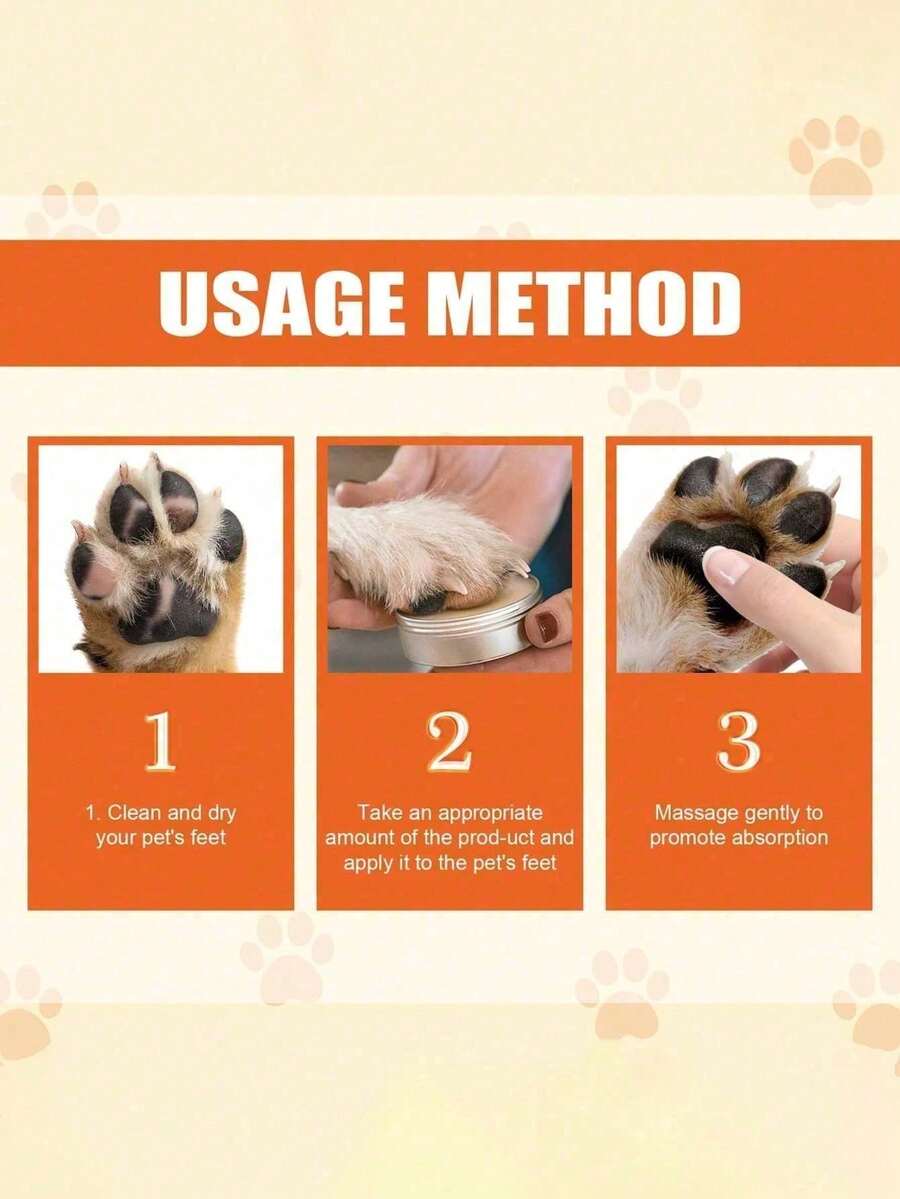 USAGE METHOD

1

1. Clean and dry your pet's feet

2

Take an appropriate amount of the prod-uct and apply it to the pet's feet

3

Massage gently to promote absorption