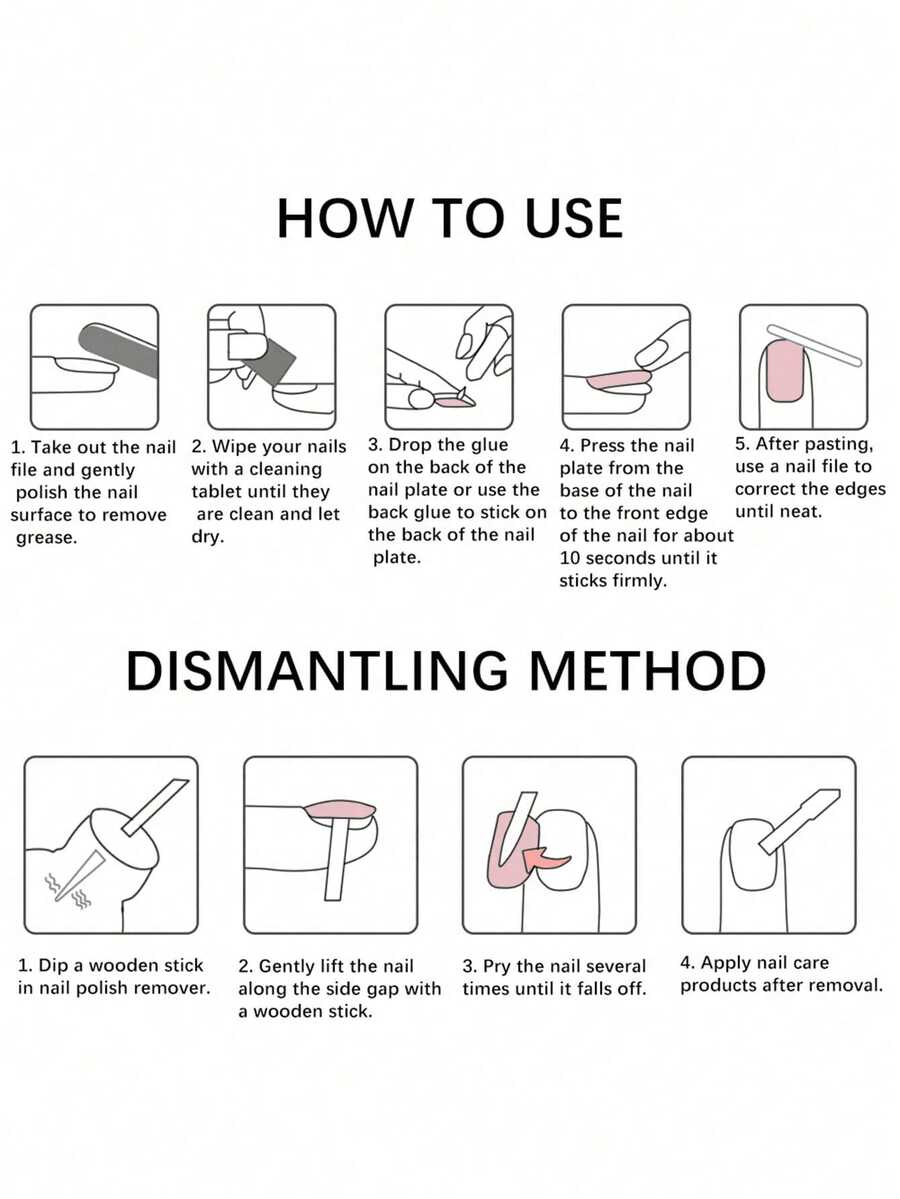 HOW TO USE

1. Take out the nail file and gently polish the nail surface to remove grease.

2. Wipe your nails with a cleaning tablet until they are clean and let dry.

3. Drop the glue on the back of the nail plate or use the back glue to stick on the back of the nail plate.

4. Press the nail plate from the base of the nail to the front edge of the nail for about 10 seconds until it sticks firmly.

5. After pasting, use a nail file to correct the edges until neat.

DISMANTLING METHOD

1. Dip a wooden stick in nail polish remover.

2. Gently lift the nail along the side gap with a wooden stick.

3. Pry the nail several times until it falls off.

4. Apply nail care products after removal.