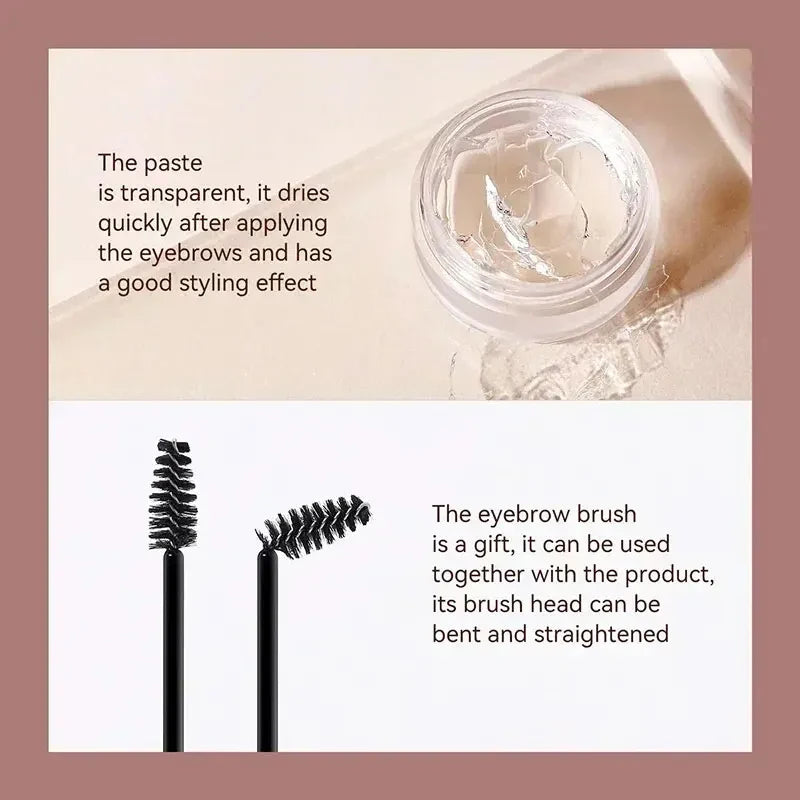 The paste is transparent, it dries quickly after applying the eyebrows and has a good styling effect

The eyebrow brush is a gift, it can be used together with the product, its brush head can be bent and straightened